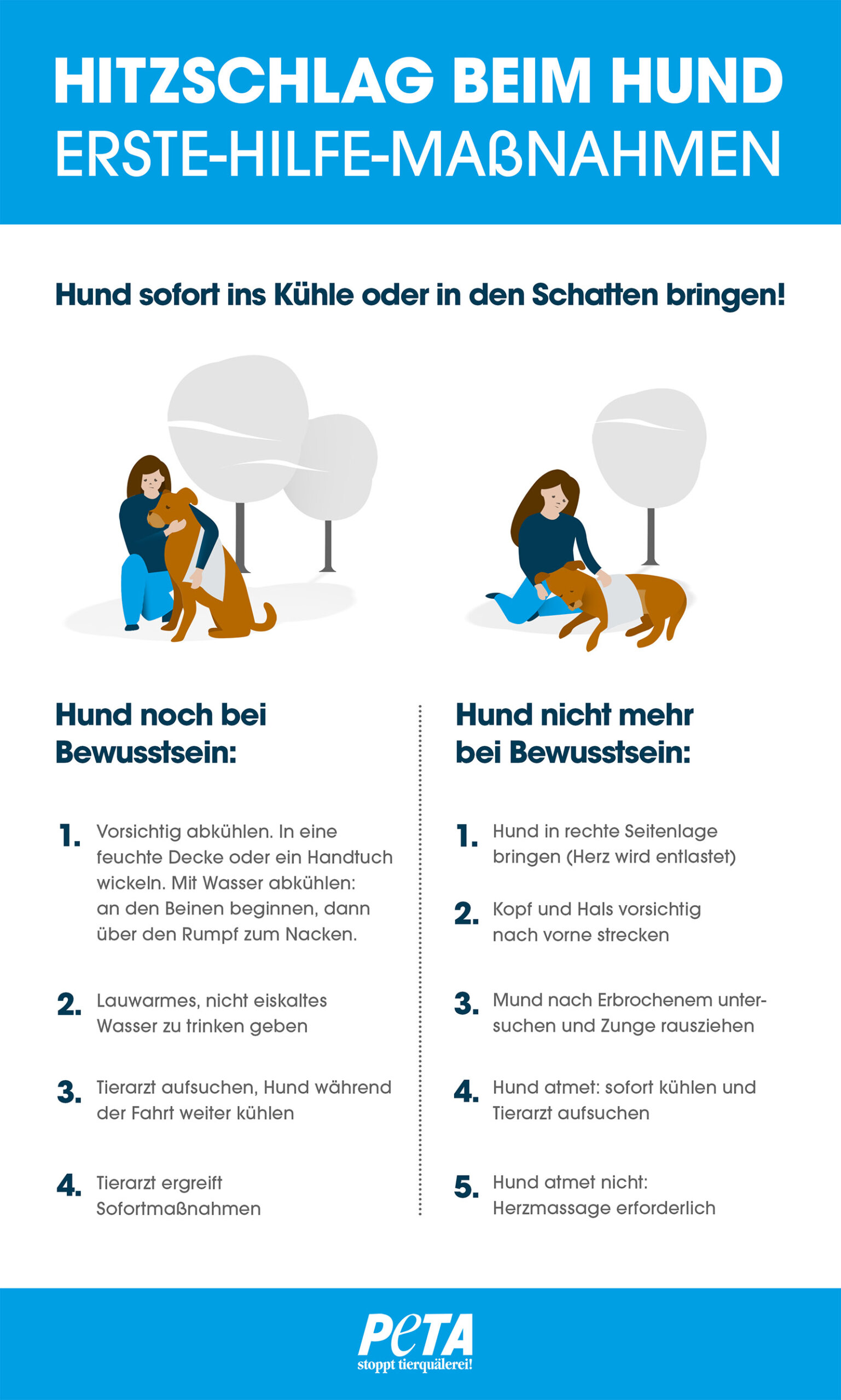 HITZSCHLAG BEIM HUND
ERSTE-HILFE-MAßNAHMEN

Hund sofort ins Kühle oder in den Schatten bringen!

Hund noch bei Bewusstsein:

1. Vorsichtig abkühlen. In eine feuchte Decke oder ein Handtuch wickeln. Mit Wasser abkühlen: an den Beinen beginnen, dann über den Rumpf zum Nacken.

2. Lauwarmes, nicht eiskaltes Wasser zu trinken geben

3. Tierarzt aufsuchen, Hund während der Fahrt weiter kühlen

4. Tierarzt ergreift Sofortmaßnahmen

Hund nicht mehr bei Bewusstsein:

1. Hund in rechte Seitenlage bringen (Herz wird entlastet)

2. Kopf und Hals vorsichtig nach vorne strecken

3. Mund nach Erbrochenem untersuchen und Zunge rausziehen

4. Hund atmet: sofort kühlen und Tierarzt aufsuchen

5. Hund atmet nicht: Herzmassage erforderlich

PETA
stoppt tierquälerei!